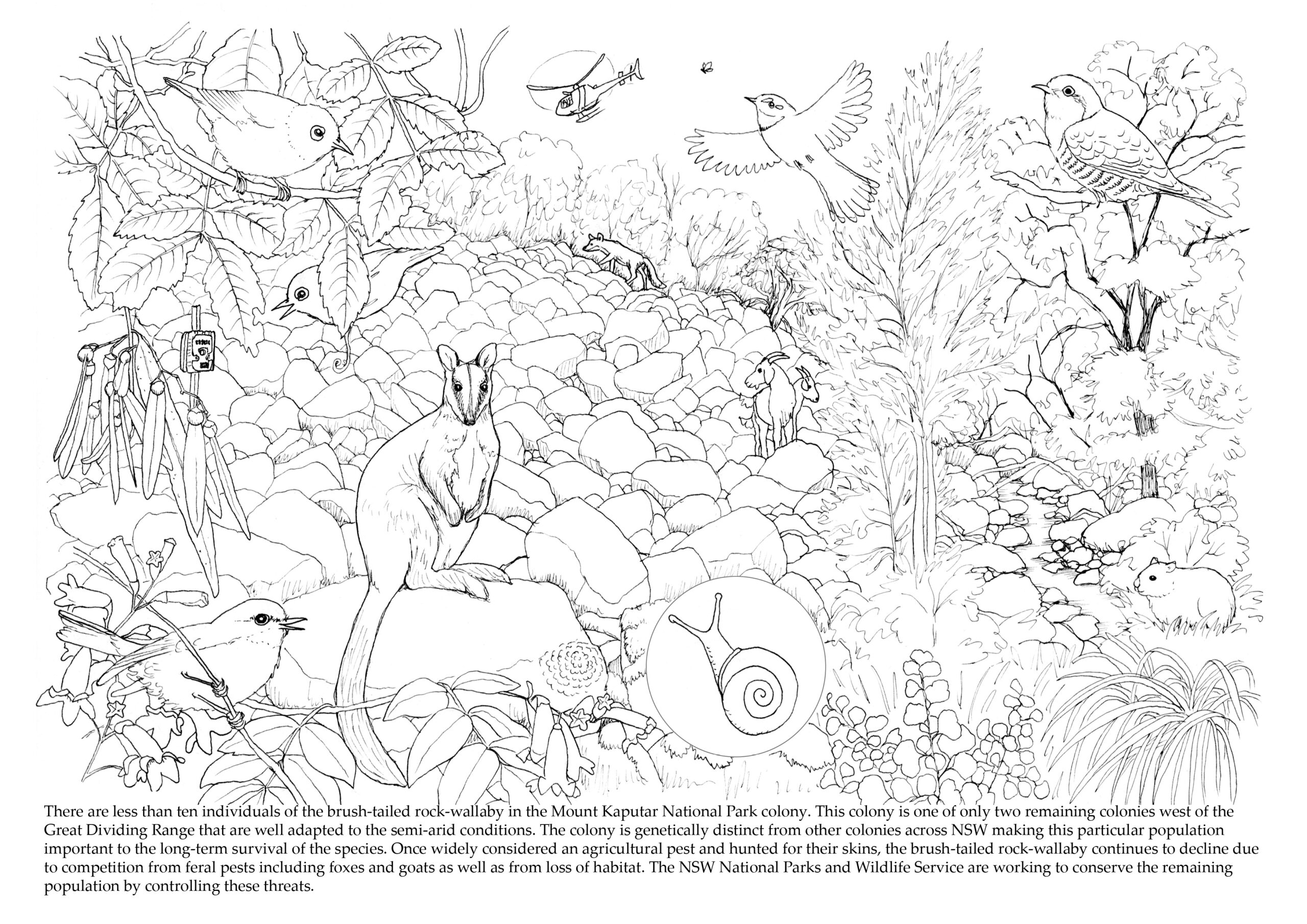 There are less than ten individuals of the brush-tailed rock-wallaby in the Mount Kaputar National Park colony. This colony is one of only two remaining colonies west of the Great Dividing Range that are well adapted to the semi-arid conditions. The colony is genetically distinct from other colonies across NSW making this particular population important to the long-term survival of the species. Once widely considered an agricultural pest and hunted for their skins, the brush-tailed rock-wallaby continues to decline due to competition from feral pests including foxes and goats as well as from loss of habitat. The NSW National Parks and Wildlife Service are working to conserve the remaining population by controlling these threats.